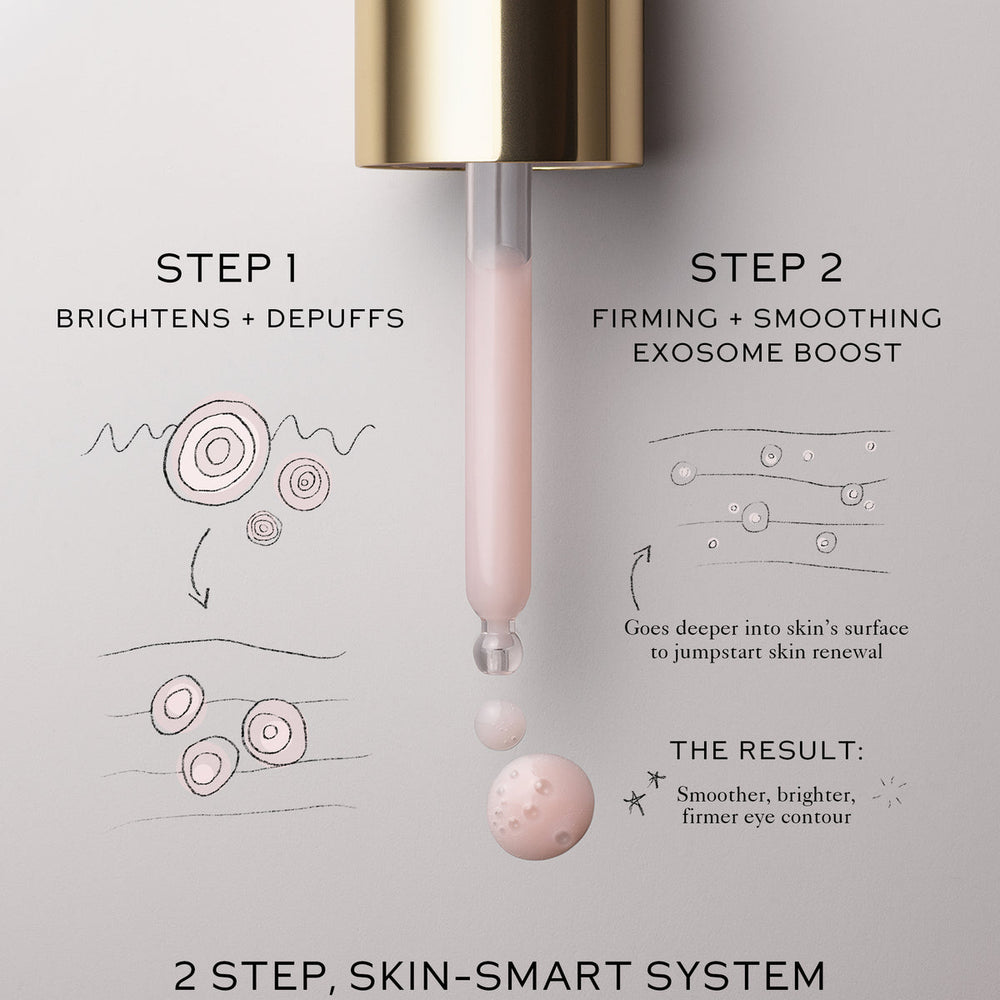 STEP 1
BRIGHTENS + DEPUFFS

STEP 2
FIRMING + SMOOTHING
EXOSOME BOOST

Goes deeper into skin's surface to jumpstart skin renewal

THE RESULT:
Smoother, brighter, firmer eye contour

2 STEP, SKIN-SMART SYSTEM